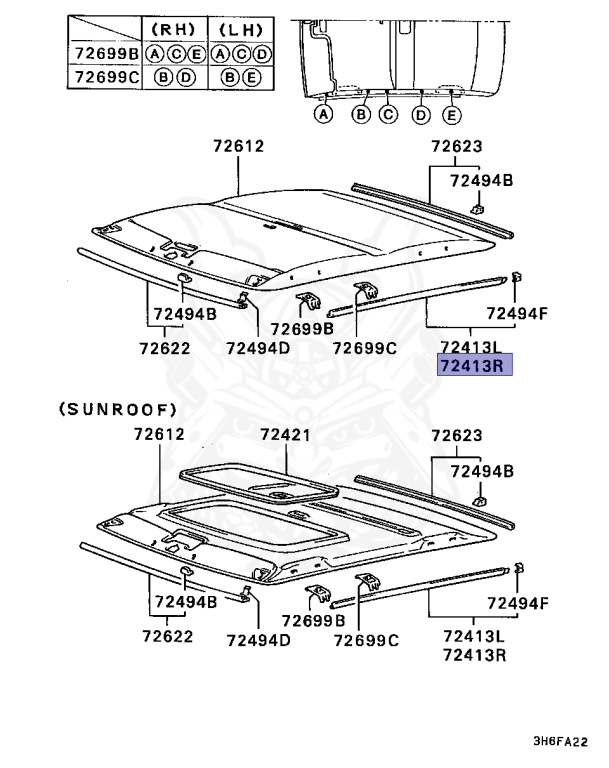 | | (RH) | (LH) |
|---|---|---|
| 72699B | Ⓐ Ⓒ Ⓔ | Ⓐ Ⓒ Ⓓ |
| 72699C | Ⓑ Ⓓ | Ⓑ Ⓔ |

Ⓐ Ⓑ Ⓒ Ⓓ Ⓔ

72612
72623
72494B
72494B
72622
72494D
72699B
72699C
72494F
72413L
72413R

(SUNROOF)
72612
72421
72623
72494B
72494B
72622
72494D
72699B
72699C
72494F
72413L
72413R

3H6FA22