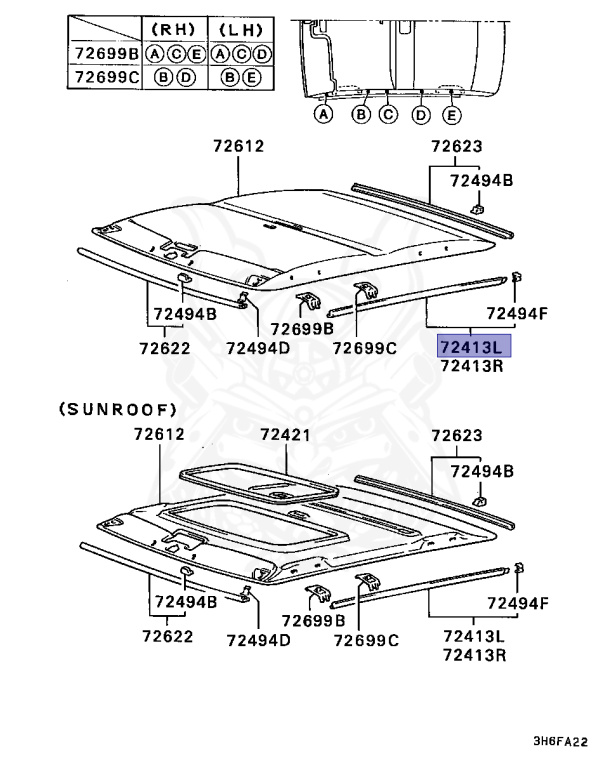 | | (RH) | (LH) |
|---|---|---|
| 72699B | A C E | A C D |
| 72699C | B D | B E |

A B C D E

72612
72623
72494B
72494B
72622
72494D
72699B
72699C
72494F
72413L
72413R

(SUNROOF)

72612
72421
72623
72494B
72494B
72622
72494D
72699B
72699C
72494F
72413L
72413R

3H6FA22