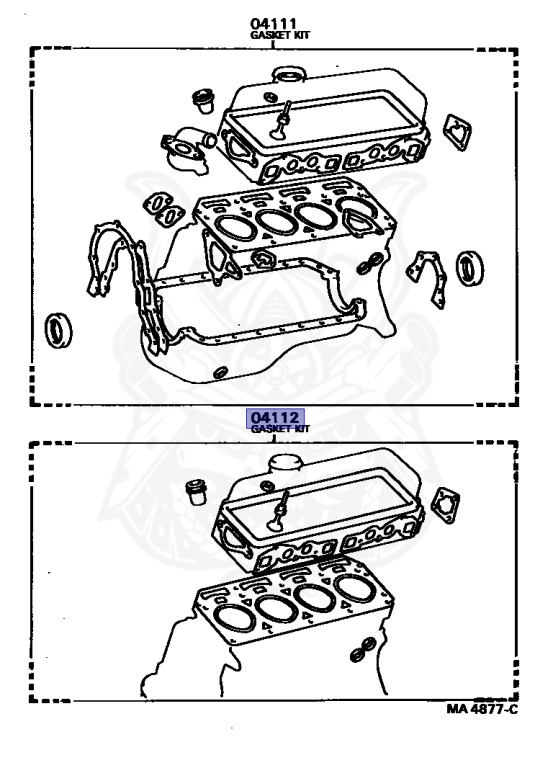 04111
GASKET KIT

04112
GASKET KIT

MA 4877-C