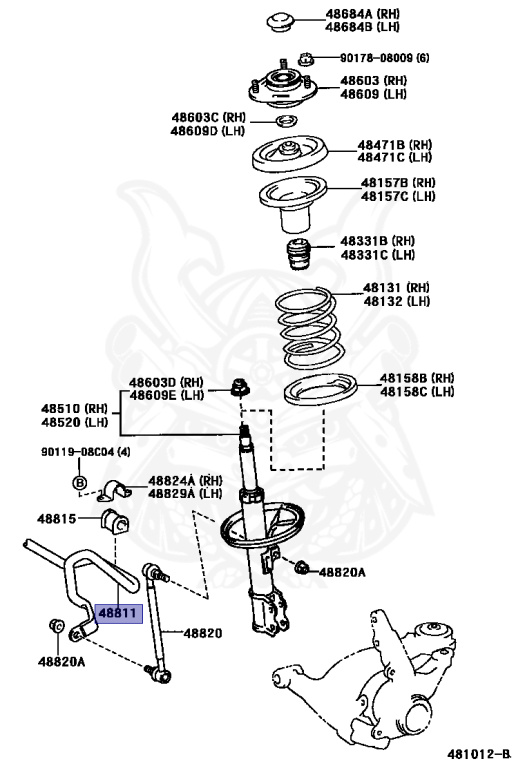 48684A (RH)
48684B (LH)

90178-08009 (6)

48603 (RH)
48609 (LH)

48603C (RH)
48609D (LH)

48471B (RH)
48471C (LH)

48157B (RH)
48157C (LH)

48331B (RH)
48331C (LH)

48131 (RH)
48132 (LH)

48603D (RH)
48609E (LH)

48158B (RH)
48158C (LH)

48510 (RH)
48520 (LH)

90119-08C04 (4)

B

48824A (RH)
48829A (LH)

48815

48820A

48811

48820

48820A

481012-B