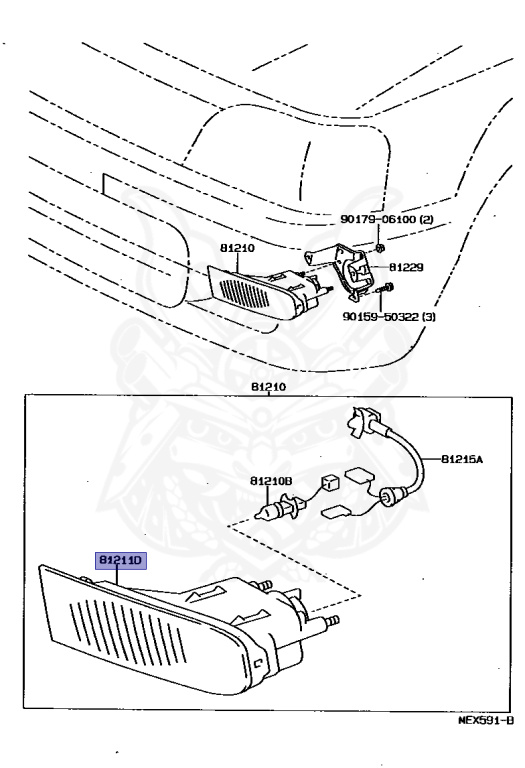 90179-06100 (2)
81210
81229
90159-50322 (3)
81210
81215A
81210B
81211D
NEX591-B