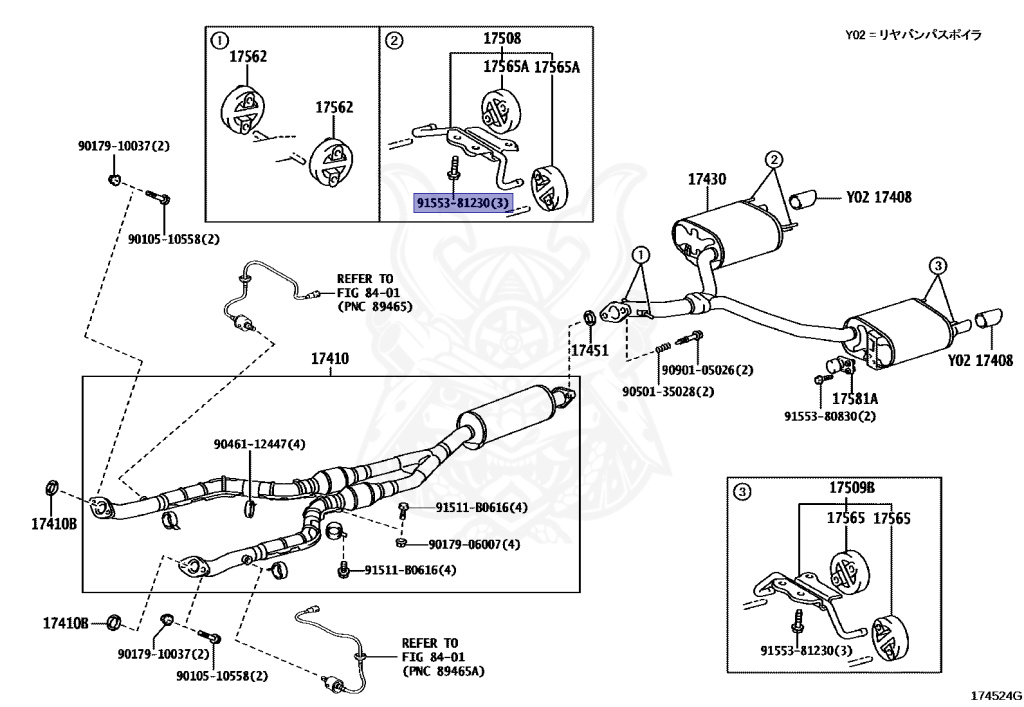 Y02 = リヤバンパスポイラ

①
17562
17562

②
17508
17565A 17565A
91553-81230(3)

90179-10037(2)
90105-10558(2)

REFER TO
FIG 84-01
(PNC 89465)

17430
②
Y02 17408
①
③
17451
90901-05026(2)
90501-35028(2)
Y02 17408
17581A
91553-80830(2)

17410
90461-12447(4)
91511-B0616(4)
90179-06007(4)
91511-B0616(4)
17410B

17410B
90179-10037(2)
90105-10558(2)

REFER TO
FIG 84-01
(PNC 89465A)

③
17509B
17565 17565
91553-81230(3)

174524G