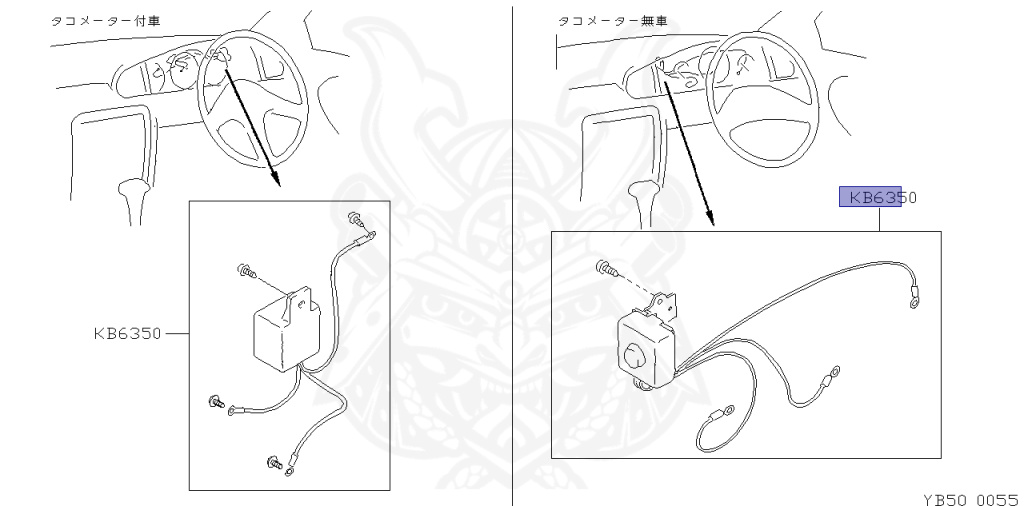 タコメーター付車

KB6350

タコメーター無車

KB6350

YB50 0055