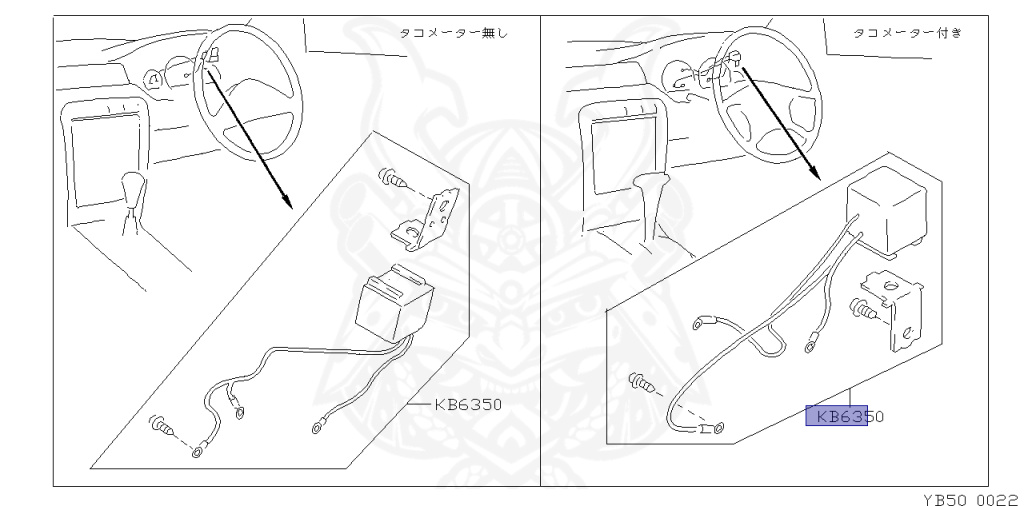 タコメーター無し

KB6350

タコメーター付き

KB6350

YB50 0022