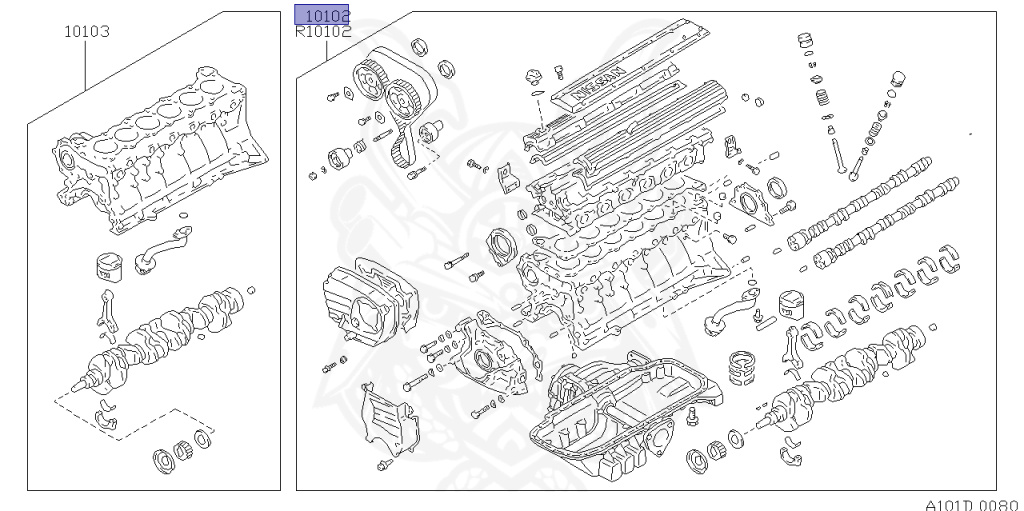 10103

10102
R10102

NISSAN

A101D 0080