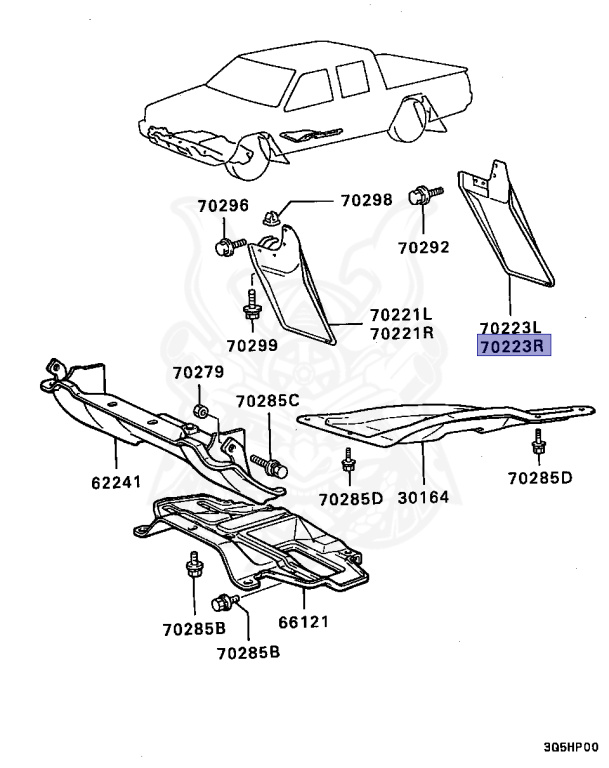 70296
70298
70292
70221L
70221R
70299
70223L
70223R
70279
70285C
62241
70285D
30164
70285D
70285B
66121
70285B
3Q5HP00