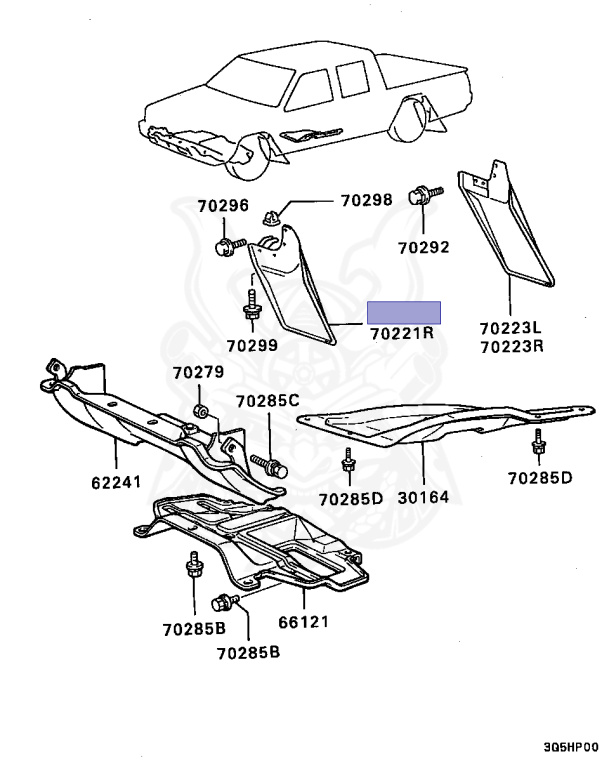 70296
70298
70292
70299
70221R
70223L
70223R
70279
70285C
62241
70285D
30164
70285D
70285B
66121
70285B
3Q5HP00