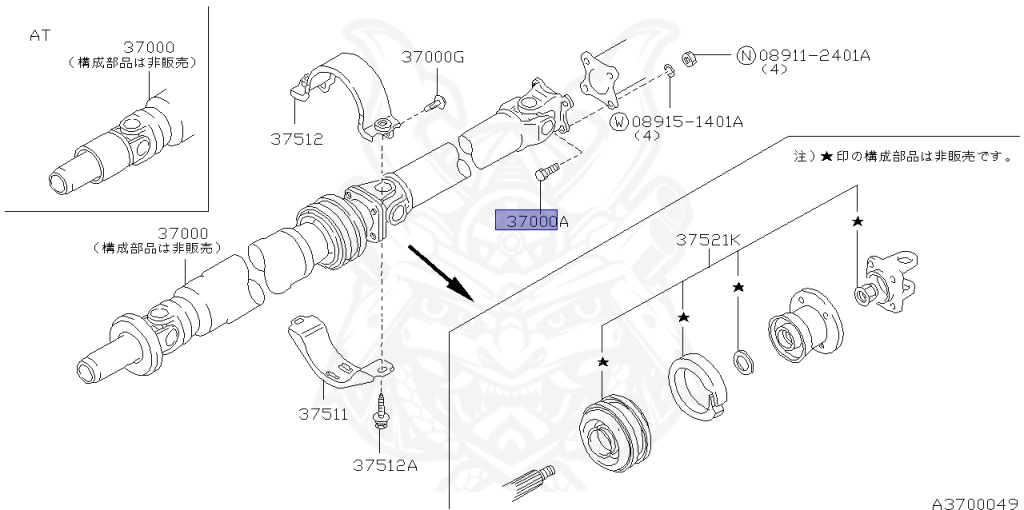 AT
37000
(構成部品は非販売)

37000G
37512
Ⓝ08911-2401A
(4)
Ⓦ08915-1401A
(4)
注)★印の構成部品は非販売です。
37000A
37000
(構成部品は非販売)
37521K
★
★
★
★
37511
37512A
A3700049