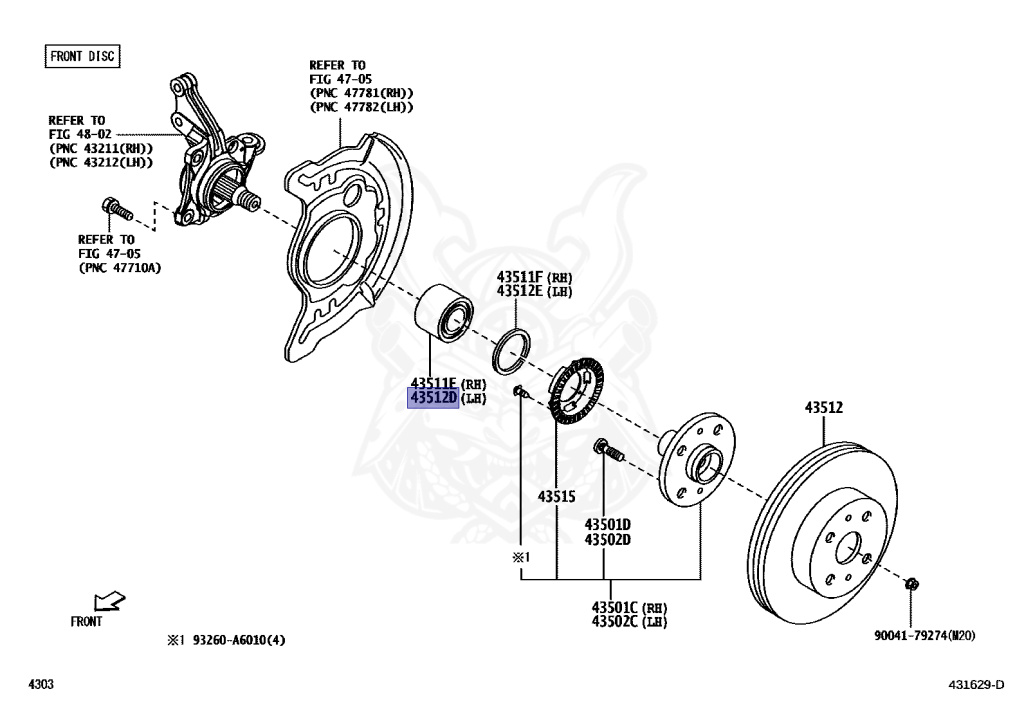 FRONT DISC

REFER TO FIG 48-02 (PNC 43211(RH)) (PNC 43212(LH))

REFER TO FIG 47-05 (PNC 47781(RH)) (PNC 47782(LH))

REFER TO FIG 47-05 (PNC 47710A)

43511F (RH)
43512E (LH)

43511E (RH)
43512D (LH)

43512

43515

43501D
43502D

※1

43501C (RH)
43502C (LH)

FRONT

※1 93260-A6010(4)

90041-79274(M20)

4303

431629-D