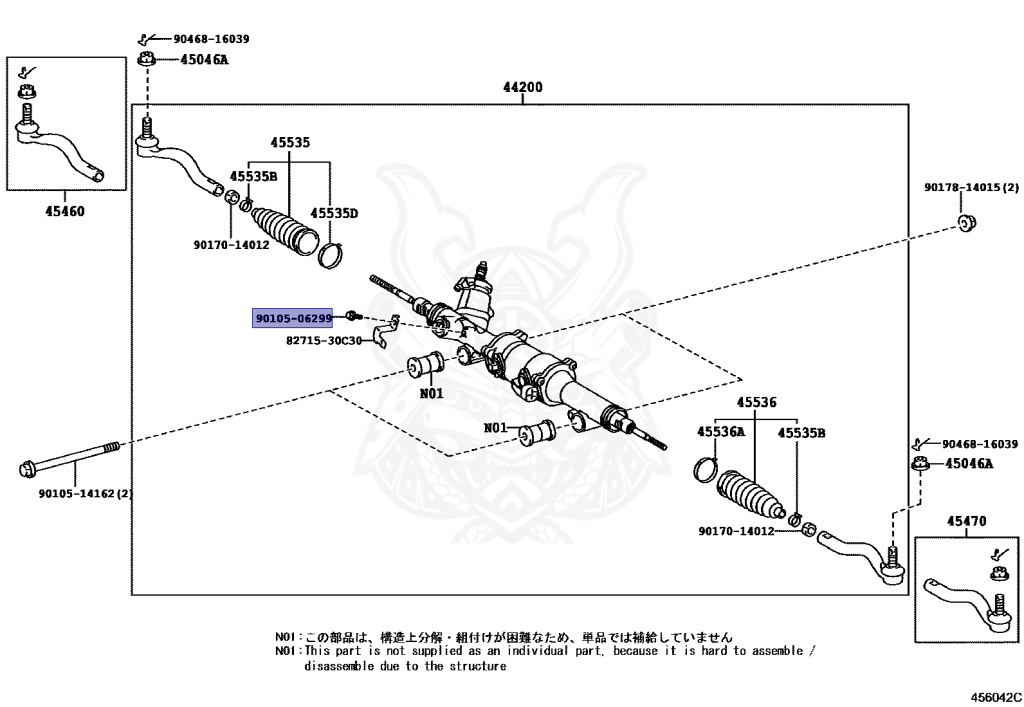 90468-16039
45046A
44200
45460
45535
45535B
45535D
90170-14012
90178-14015(2)
90105-06299
82715-30C30
N01
N01
45536
45536A
45535B
90468-16039
45046A
90105-14162(2)
90170-14012
45470

N01:この部品は、構造上分解・組付けが困難なため、単品では補給していません
N01:This part is not supplied as an individual part, because it is hard to assemble / disassemble due to the structure

456042C