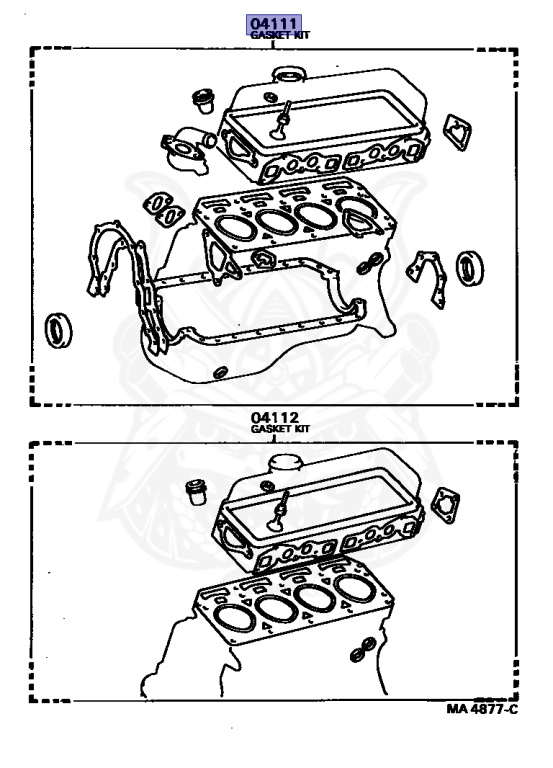 04111
GASKET KIT

04112
GASKET KIT

MA 4877-C