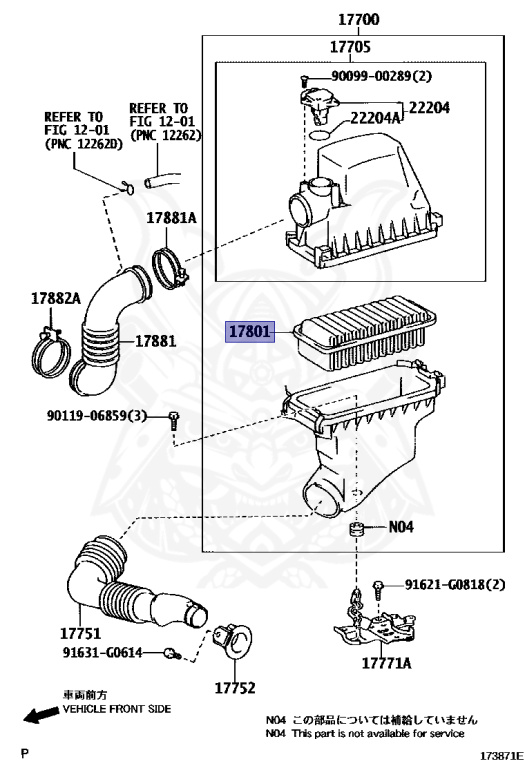 17700
17705
90099-00289(2)
22204
22204A
REFER TO FIG 12-01 (PNC 12262D)
REFER TO FIG 12-01 (PNC 12262)
17881A
17882A
17881
17801
90119-06859(3)
N04
91621-G0818(2)
17751
91631-G0614
17752
17771A
車両前方
VEHICLE FRONT SIDE
N04 この部品については補給していません
N04 This part is not available for service
P
173871E