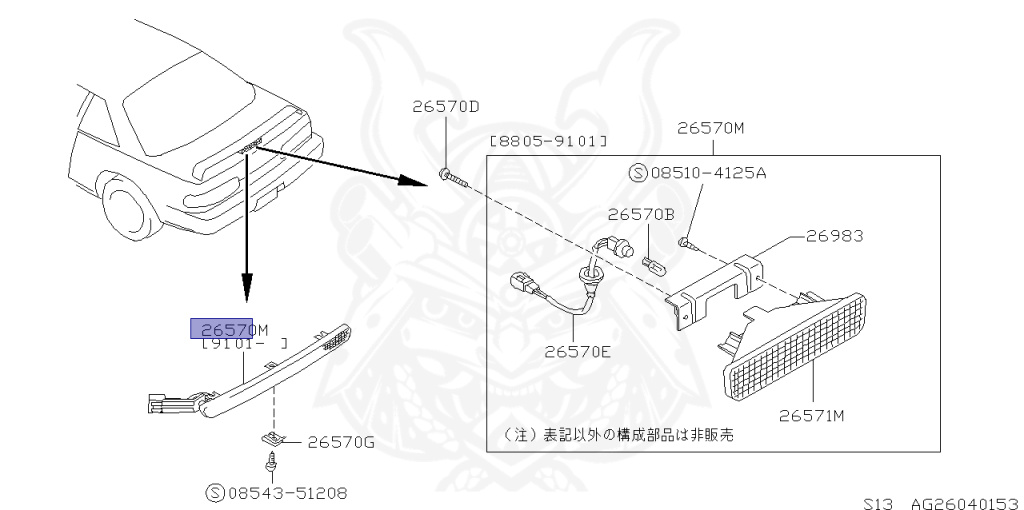 26570D

[8805-9101]

26570M

Ⓢ08510-4125A

26570B

26983

26570E

26571M

（注）表記以外の構成部品は非販売

26570M
[9101- ]

26570G

Ⓢ08543-51208

S13 AG26040153