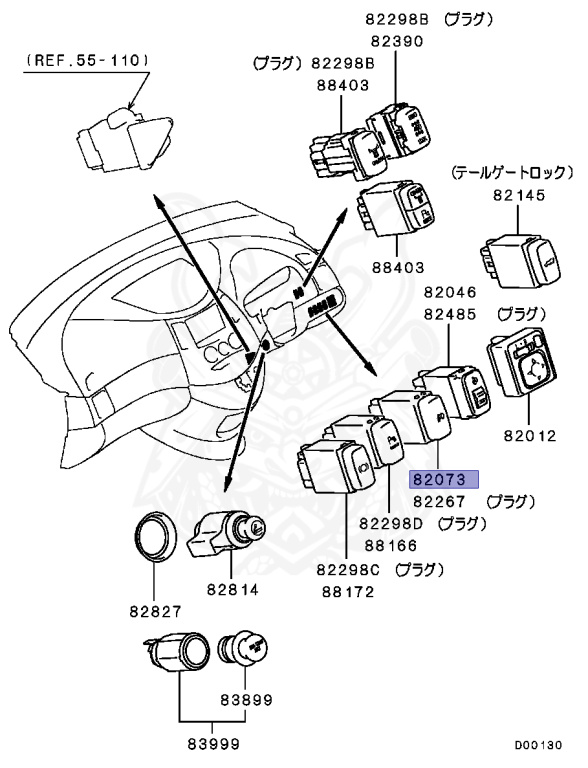 (REF.55-110)

82298B (プラグ)
82390
(プラグ) 82298B
88403
(テールゲートロック)
82145
88403
82046
82485 (プラグ)
82012
82073
82267 (プラグ)
82298D (プラグ)
88166
82298C (プラグ)
88172
82814
82827
83899
83999
D00130