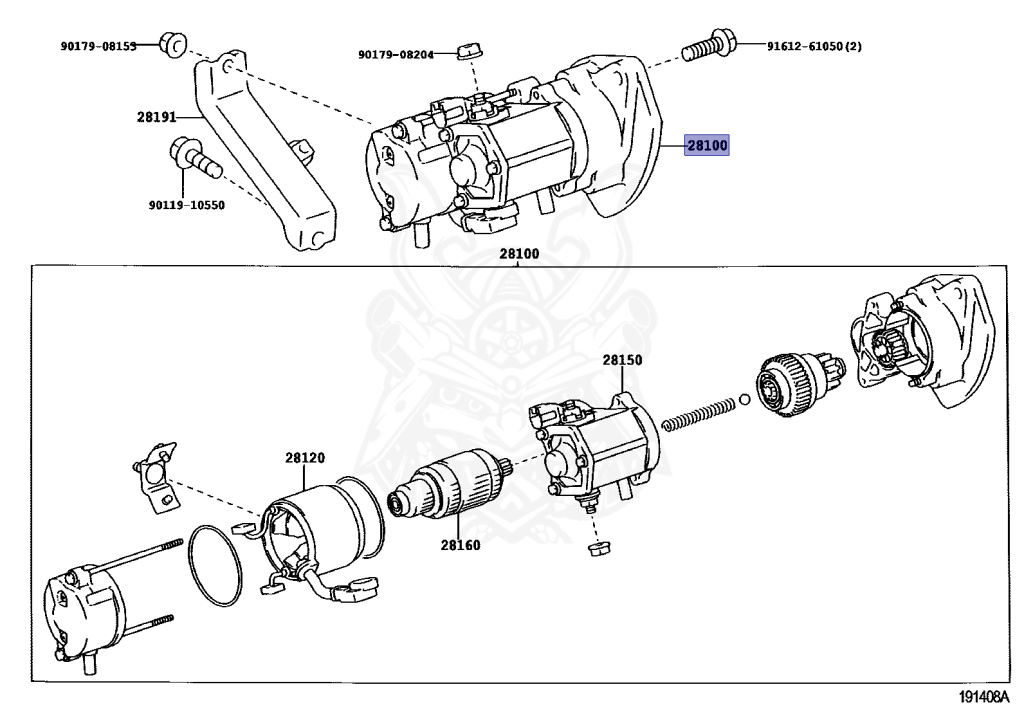 90179-08153

90179-08204

91612-61050(2)

28191

28100

90119-10550

28100

28150

28120

28160

191408A