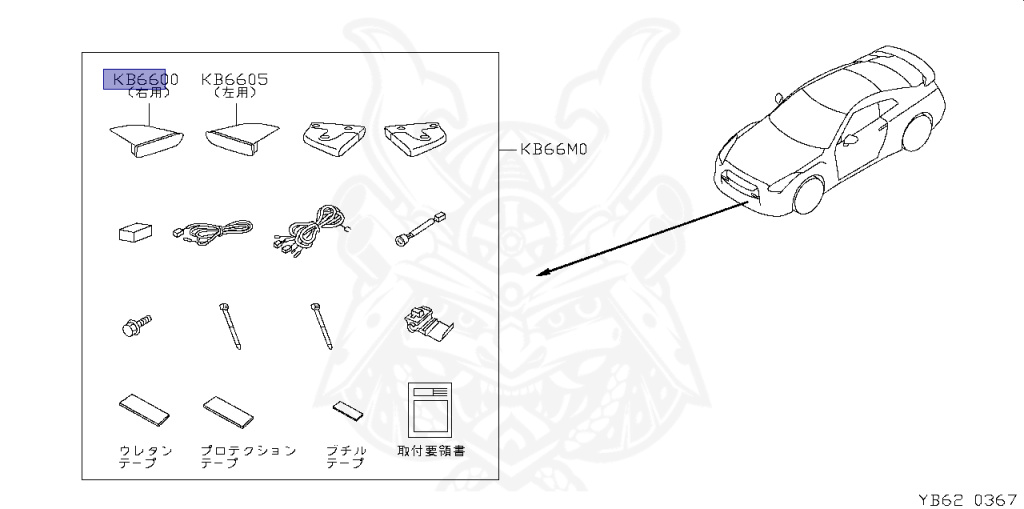 KB6600
(右用)

KB6605
(左用)

KB66M0

ウレタン
テープ

プロテクション
テープ

ブチル
テープ

取付要領書

YB62 0367