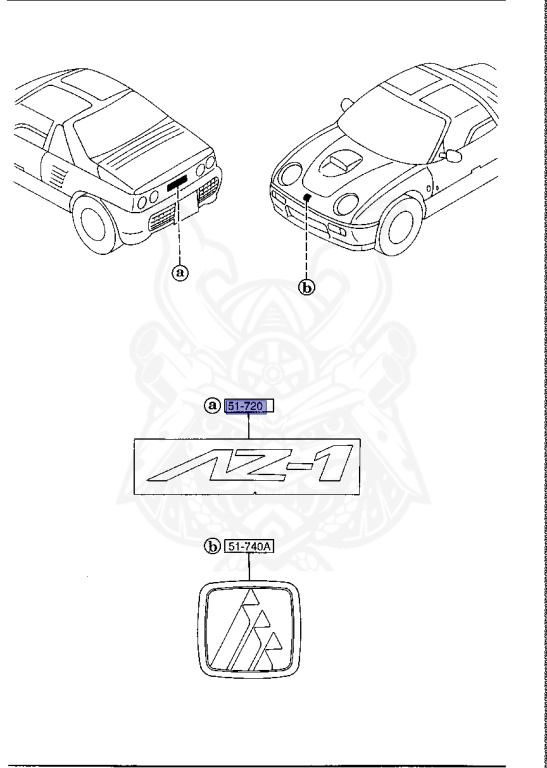 a

b

a 51-720

AZ-1

b 51-740A