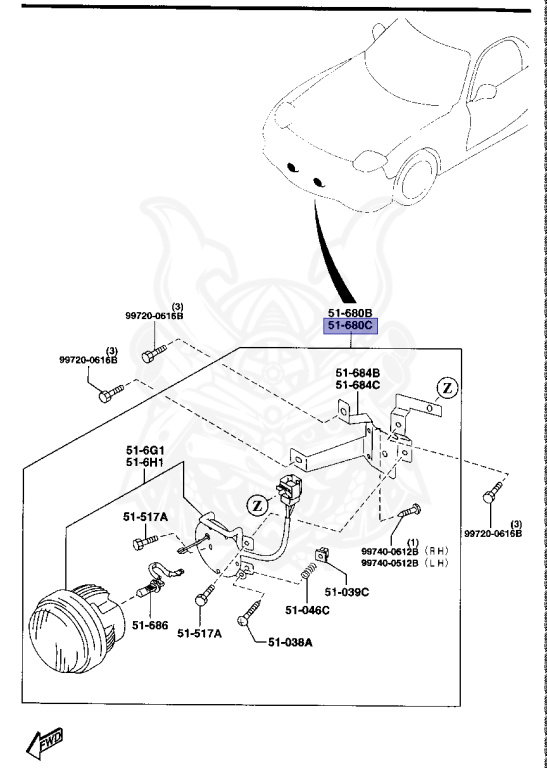 (3)
99720-0616B

(3)
99720-0616B

51-680B
51-680C

51-684B
51-684C

Z

51-6G1
51-6H1

Z

51-517A

(3)
99720-0616B

(1)
99740-0612B (RH)
99740-0512B (LH)

51-039C

51-046C

51-686

51-517A

51-038A

FWD