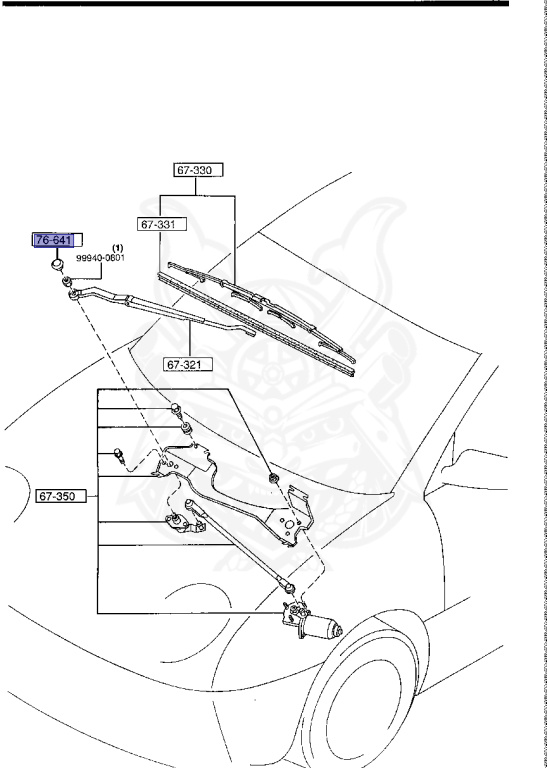 67-330
67-331
76-641
(1)
99940-0601
67-321
67-350