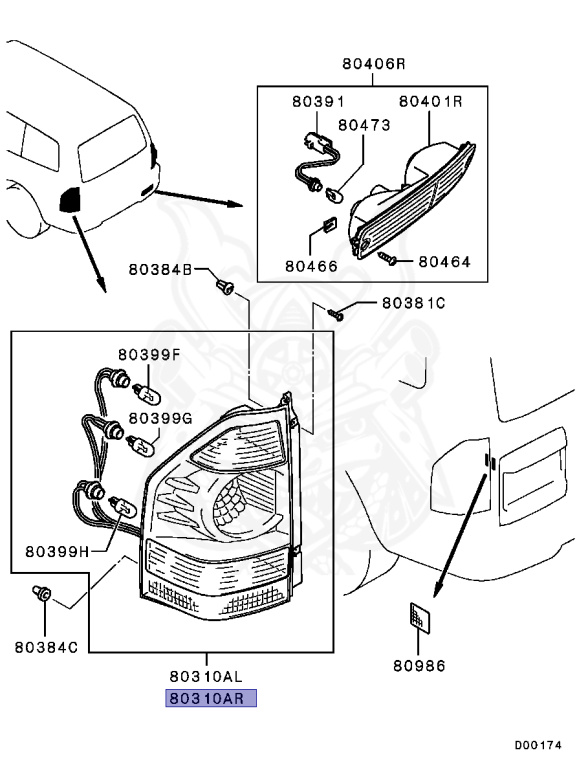 80406R
80391
80401R
80473
80466
80464
80384B
80381C
80399F
80399G
80399H
80384C
80310AL
80310AR
80986
D00174