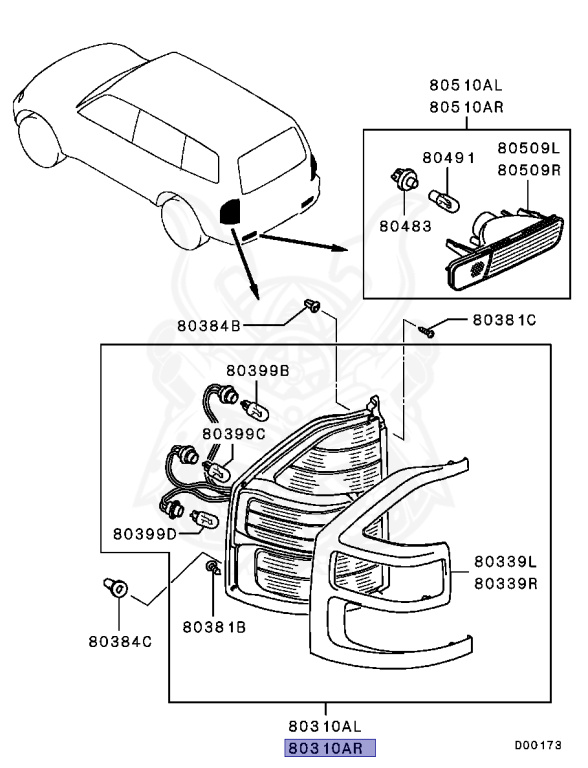 80510AL
80510AR

80491
80509L
80509R
80483

80384B
80381C

80399B
80399C
80399D

80339L
80339R

80384C
80381B

80310AL
80310AR

D00173