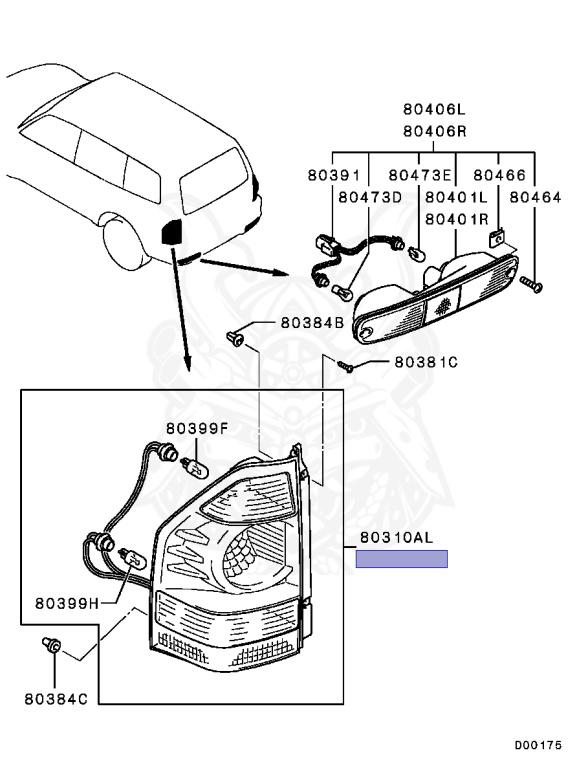 80406L
80406R
80391
80473E
80466
80473D
80401L
80464
80401R
80384B
80381C
80399F
80310AL
80399H
80384C
D00175