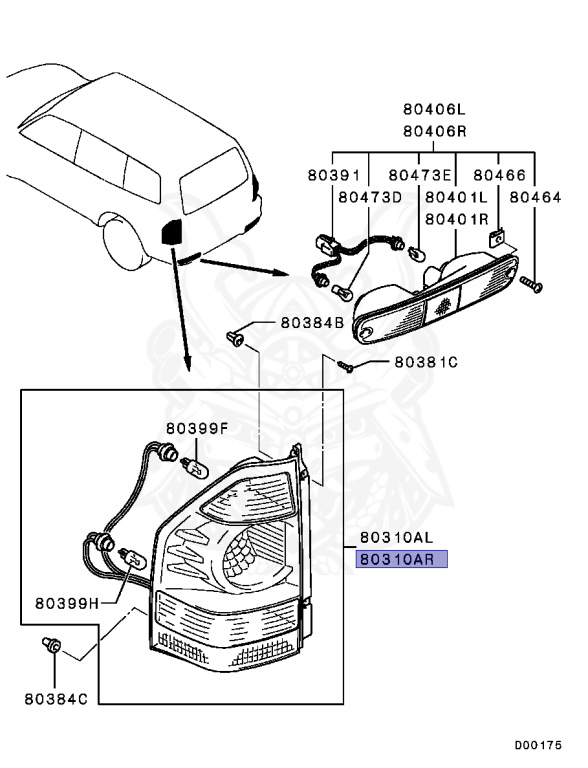 80406L
80406R
80391
80473E
80466
80473D
80401L
80464
80401R
80384B
80381C
80399F
80310AL
80310AR
80399H
80384C
D00175