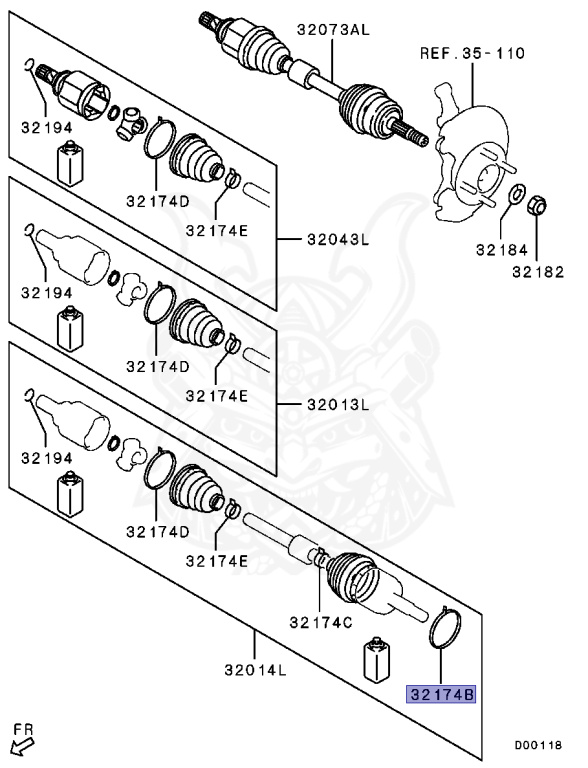 32073AL
REF.35-110
32194
32174D
32174E
32043L
32184
32182
32194
32174D
32174E
32013L
32194
32174D
32174E
32174C
32014L
32174B
FR
D00118