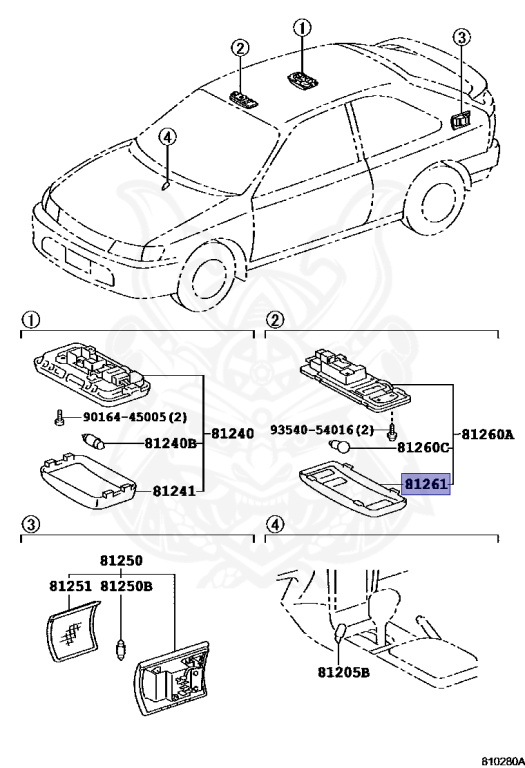 ②
①
③
④

①
90164-45005(2)
81240B
81240
81241

②
93540-54016(2)
81260C
81260A
81261

③
81250
81251
81250B

④
81205B

810280A