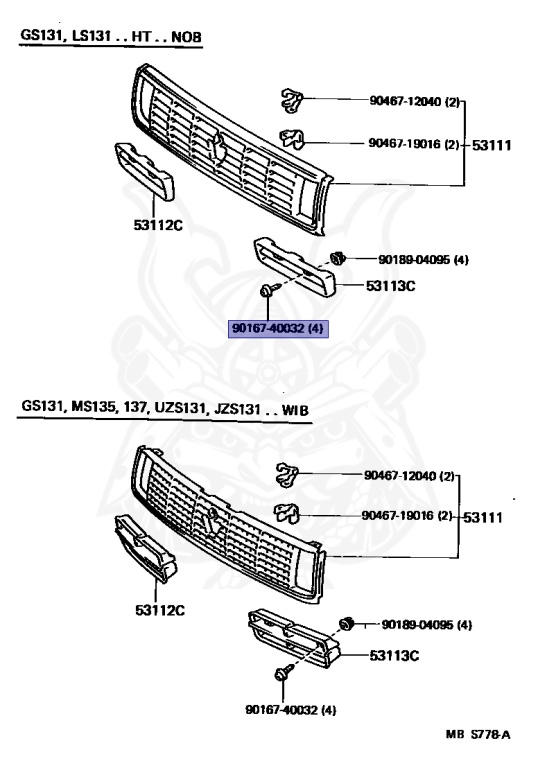 GS131, LS131 . . HT . . NOB

90467-12040 (2)
90467-19016 (2)
53111
53112C
90189-04095 (4)
53113C
90167-40032 (4)

GS131, MS135, 137, UZS131, JZS131 . . WIB

90467-12040 (2)
90467-19016 (2)
53111
53112C
90189-04095 (4)
53113C
90167-40032 (4)

MB S778-A