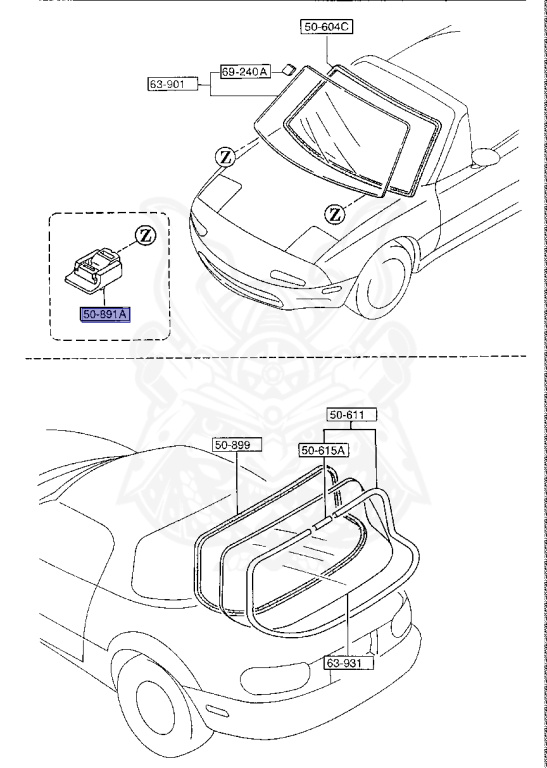 50-604C
69-240A
63-901
Z
Z
Z
50-891A
50-611
50-899
50-615A
63-931