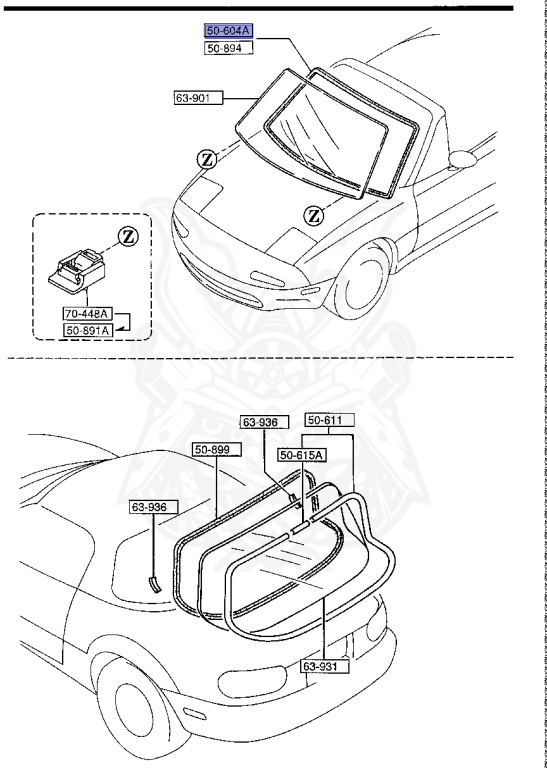 50-604A
50-894
63-901
Z
Z
Z
70-448A
50-891A
63-936
50-611
50-899
50-615A
63-936
63-931