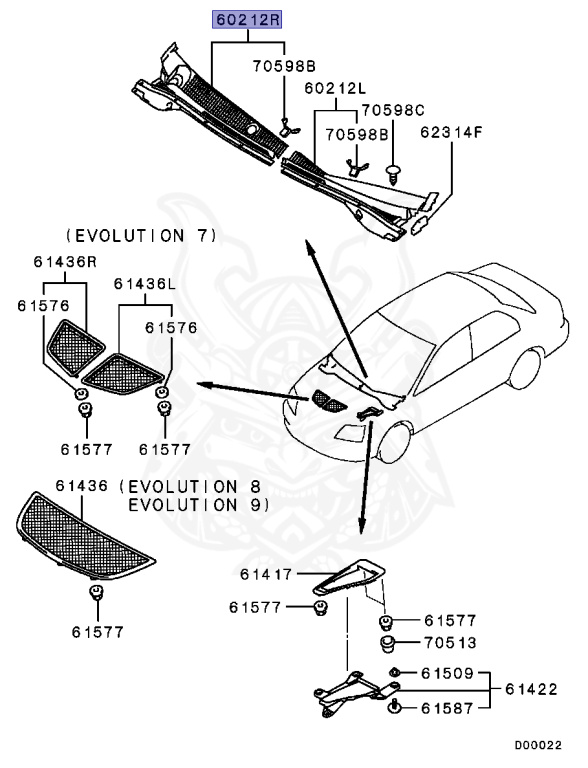 60212R
70598B
60212L
70598C
70598B
62314F
(EVOLUTION 7)
61436R
61436L
61576
61576
61577
61577
61436 (EVOLUTION 8
EVOLUTION 9)
61577
61417
61577
61577
70513
61509
61422
61587
D00022