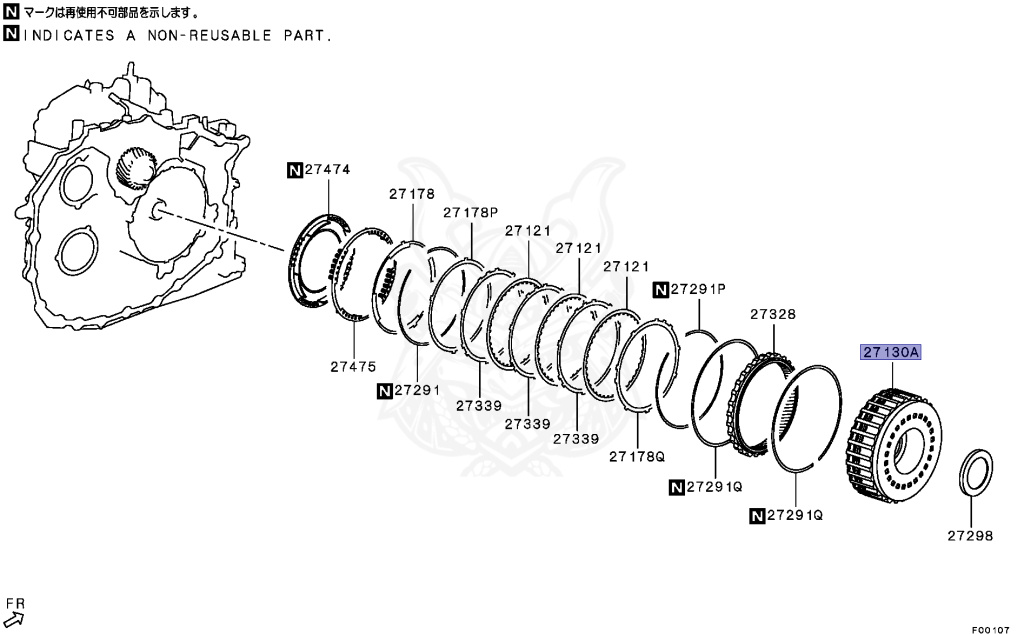 N マークは再使用不可部品を示します。
N INDICATES A NON-REUSABLE PART.

N 27474
27178
27178P
27121
27121
27121
N 27291P
27328
27130A
27475
N 27291
27339
27339
27339
27178Q
N 27291Q
N 27291Q
27298
FR
F00107