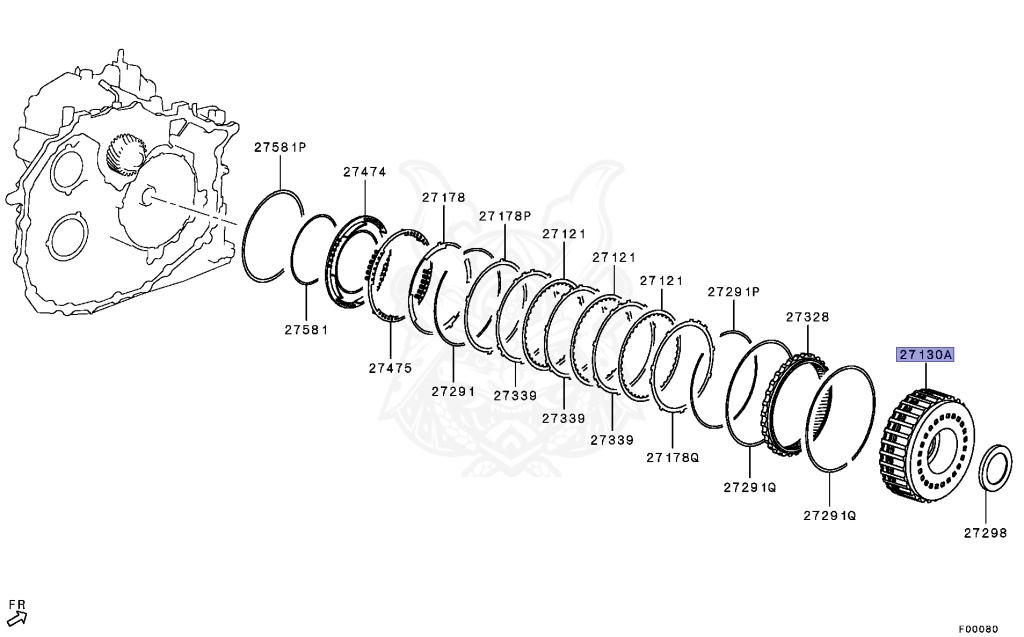 27581P
27474
27178
27178P
27121
27121
27121
27291P
27328
27130A
27581
27475
27291
27339
27339
27339
27178Q
27291Q
27291Q
27298
FR
F00080