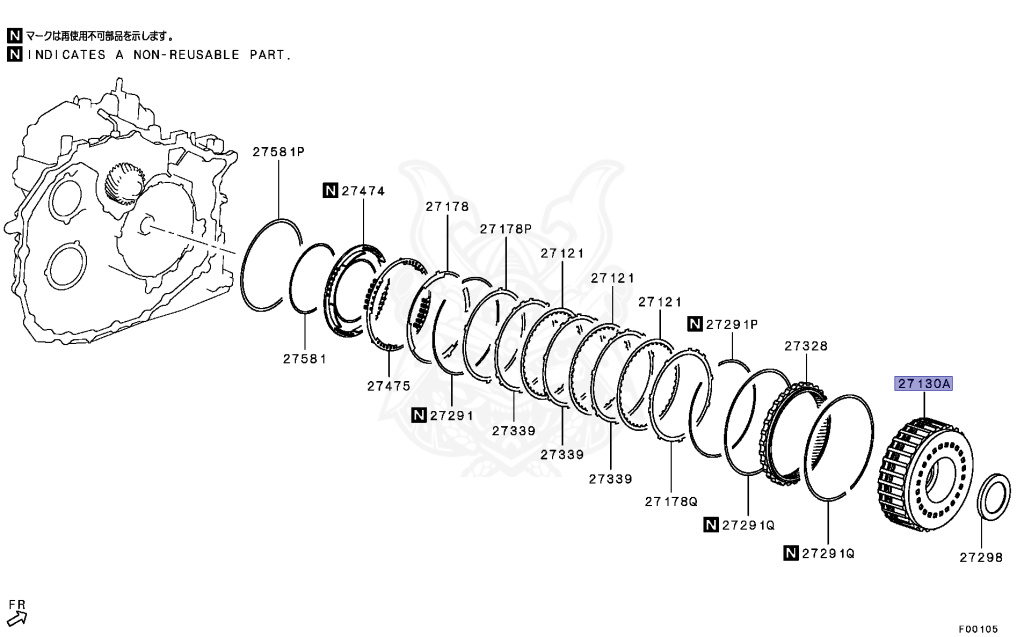 N マークは再使用不可部品を示します。
N INDICATES A NON-REUSABLE PART.

27581P
N 27474
27178
27178P
27121
27121
27121
N 27291P
27328
27130A
27581
27475
N 27291
27339
27339
27339
27178Q
N 27291Q
N 27291Q
27298

FR

F00105