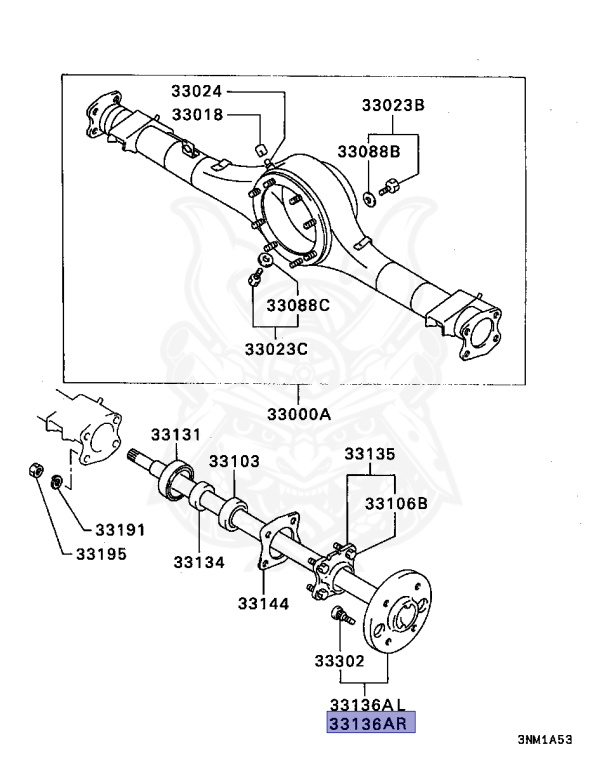 33024
33018
33023B
33088B
33088C
33023C
33000A
33131
33103
33135
33106B
33191
33195
33134
33144
33302
33136AL
33136AR
3NM1A53