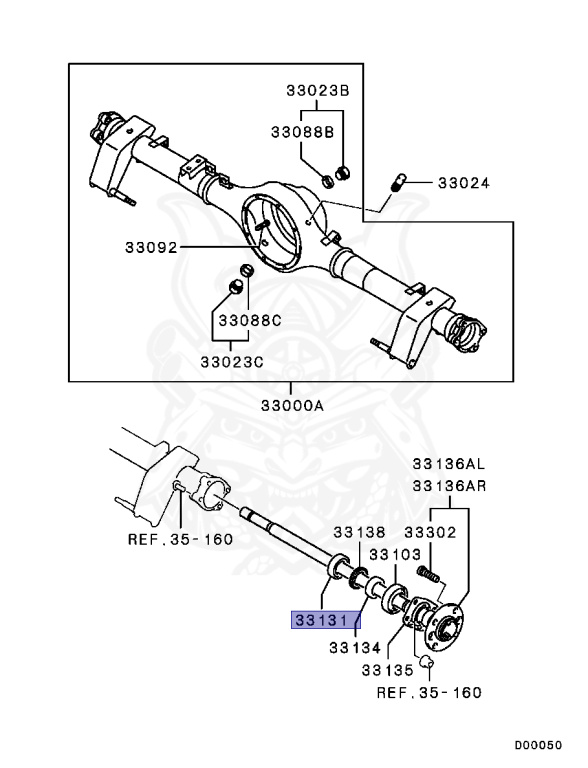 33023B
33088B
33024
33092
33088C
33023C
33000A
33136AL
33136AR
REF.35-160
33138
33302
33103
33131
33134
33135
REF.35-160
D00050