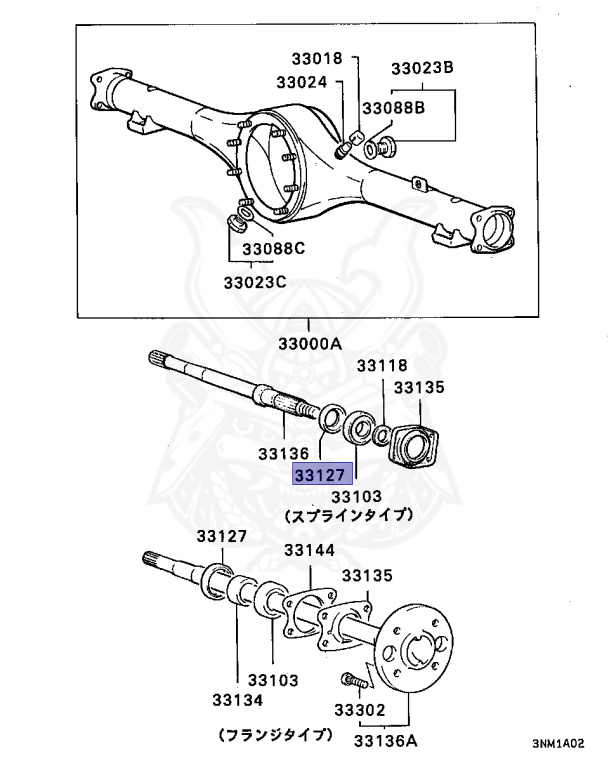 33018
33024
33023B
33088B
33088C
33023C
33000A
33118
33135
33136
33127
33103
(スプラインタイプ)
33127
33144
33135
33103
33134
33302
33136A
(フランジタイプ)
3NM1A02