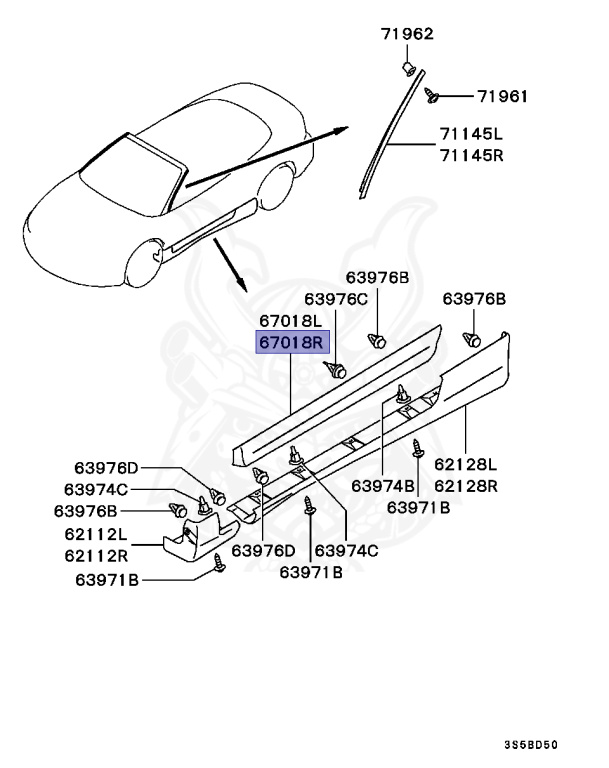 71962
71961
71145L
71145R
63976B
63976C
63976B
67018L
67018R
63976D
63974C
63976B
62112L
62112R
63971B
63976D
63974C
63971B
63974B
63971B
62128L
62128R
3S6BD50