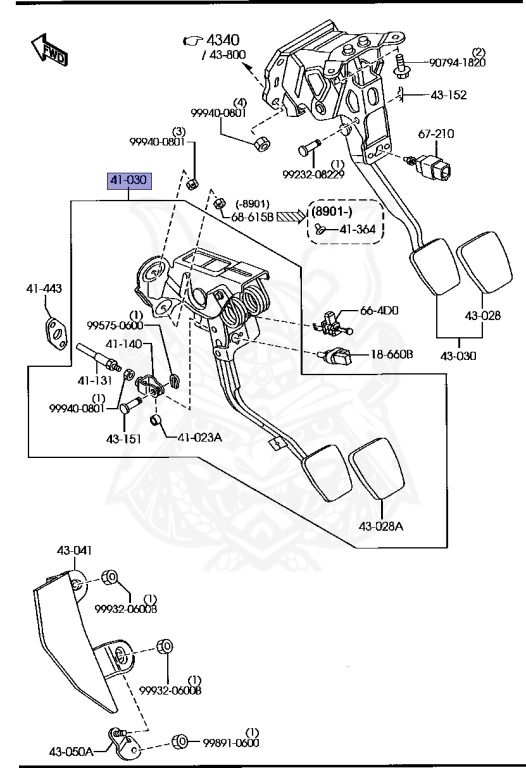 FWD

4340
/ 43-800

(2)
90794-1820

43-152

(4)
99940-0801

(3)
99940-0801

67-210

(1)
99232-08229

41-030

(-8901)
68-615B

(8901-)
41-364

41-443

(1)
99575-0600

66-4D0

41-140

18-660B

43-028

43-030

41-131

(1)
99940-0801

43-151

41-023A

43-028A

43-041

(1)
99932-0600B

(1)
99932-0600B

43-050A

(1)
99891-0600