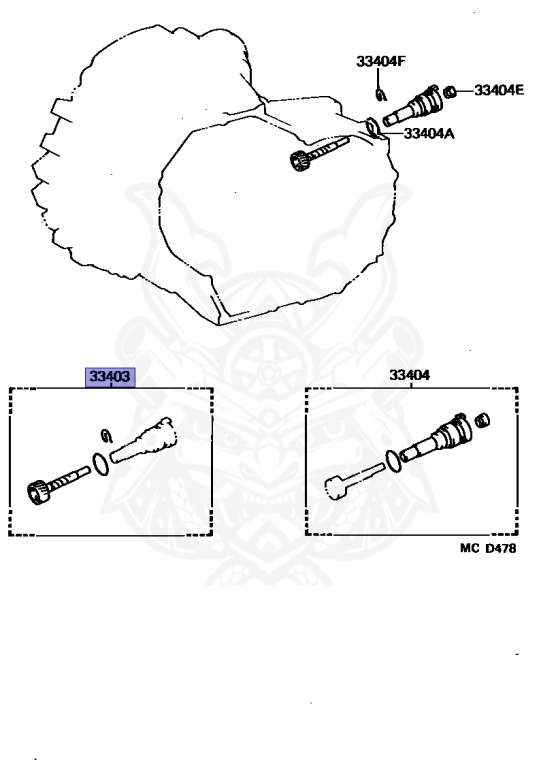 33404F
33404E
33404A
33403
33404
MC D478