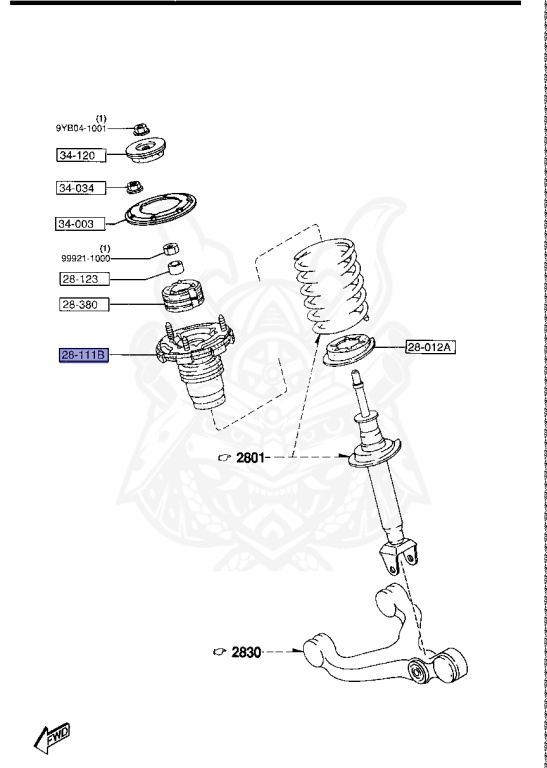 (1)
9YB04-1001

34-120

34-034

34-003

(1)
99921-1000

28-123

28-380

28-111B

28-012A

2801

2830

FWD