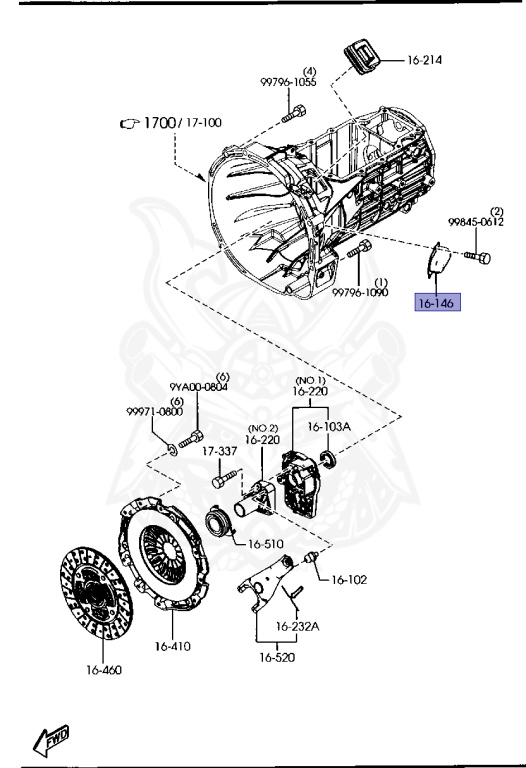 16-214

(4)
99796-1055

1700/17-100

(2)
99845-0612

(1)
99796-1090

16-146

(6)
9YA00-0804

(6)
99971-0800

(NO 1)
16-220

16-103A

(NO 2)
16-220

17-337

16-510

16-102

16-232A

16-520

16-410

16-460

FWD