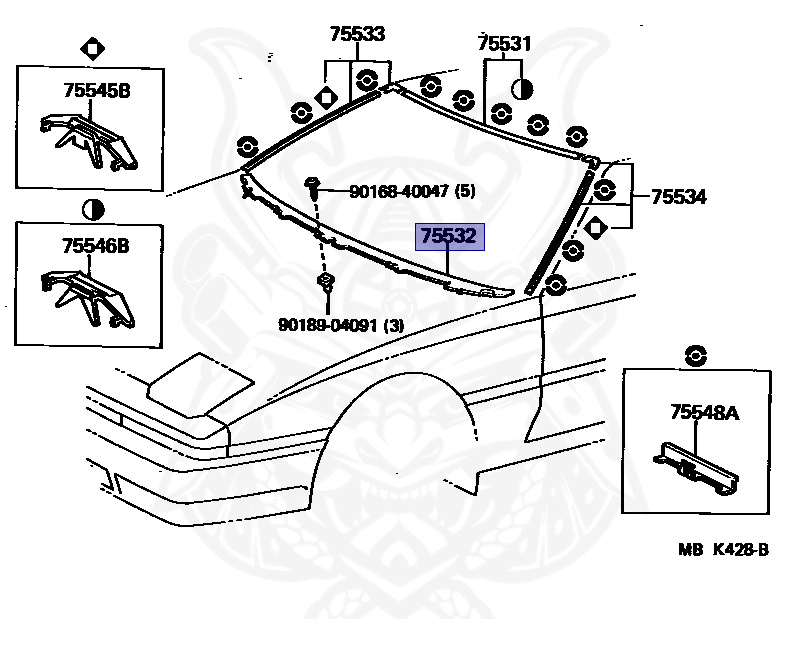 75545B

75546B

75533

75531

90168-40047 (5)

75534

75532

90189-04091 (3)

75548A

MB K428-B