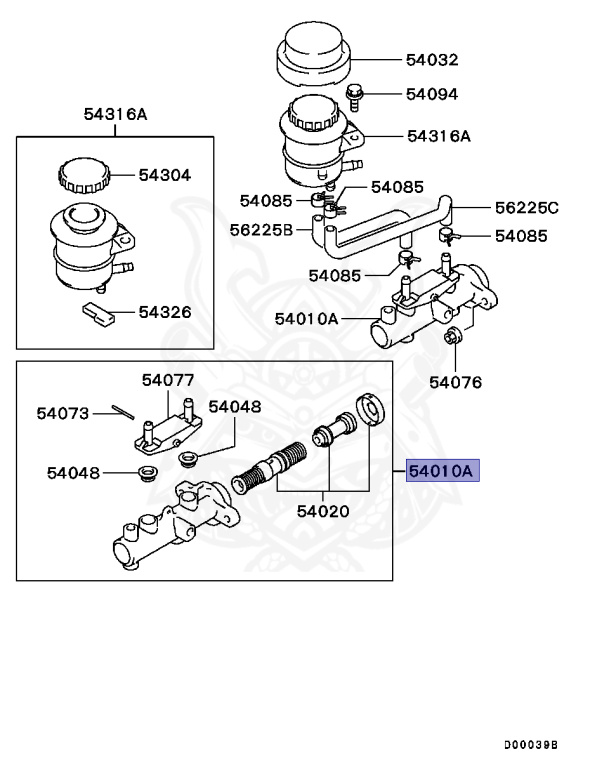 54032
54094
54316A
54316A
54304
54085
54085
56225C
56225B
54085
54085
54326
54010A
54076
54077
54073
54048
54048
54010A
54020
D00039B