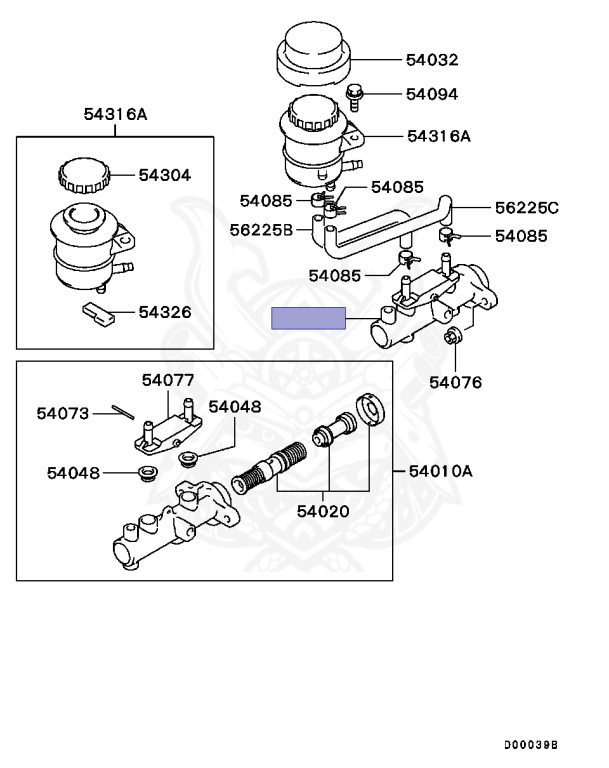 54032
54094
54316A
54316A
54304
54085
54085
56225C
56225B
54085
54085
54326
54076
54077
54073
54048
54048
54010A
54020
D00039B