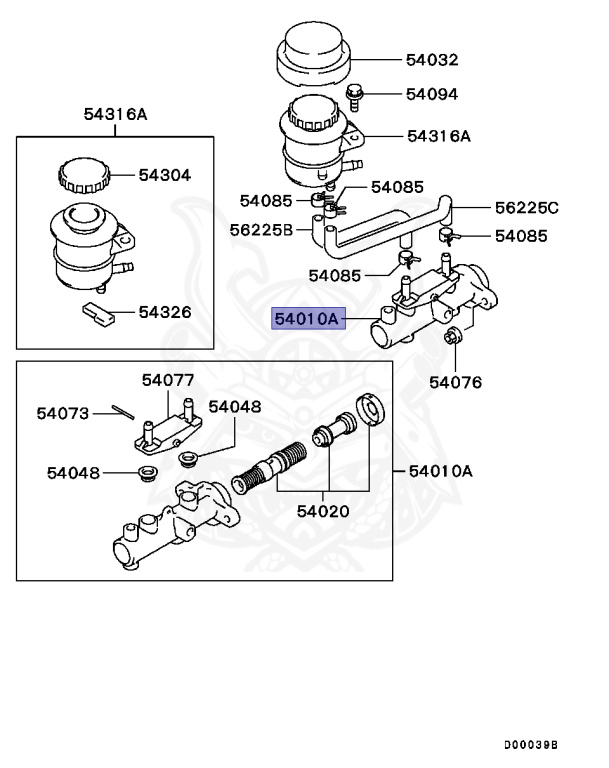 54032
54094
54316A
54316A
54304
54085
54085
56225C
56225B
54085
54085
54326
54010A
54076
54077
54073
54048
54048
54010A
54020
D00039B