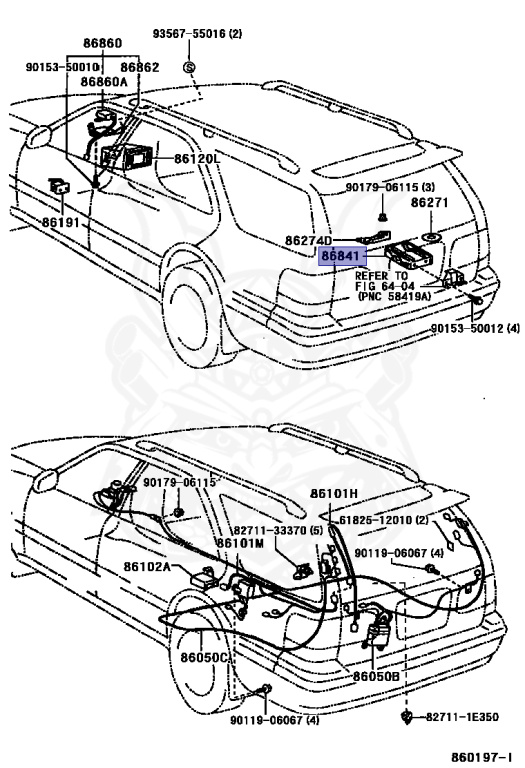 86860
93567-55016 (2)
90153-50010
86862
86860A
86120L
86191
90179-06115 (3)
86271
86274D
86841
REFER TO
FIG 64-04
(PNC 58419A)
90153-50012 (4)
90179-06115
86101H
82711-33370 (5)
61825-12010 (2)
86101M
90119-06067 (4)
86102A
86050C
86050B
90119-06067 (4)
82711-1E350
860197-I