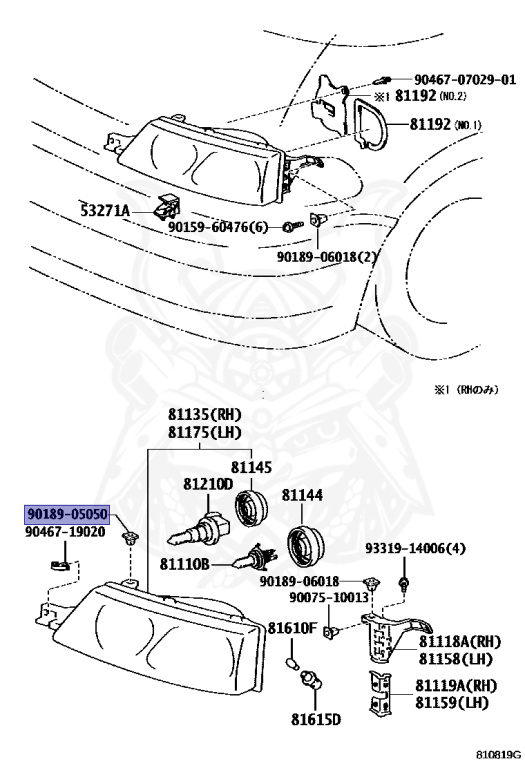 90467-07029-01
※1 81192 (NO.2)
81192 (NO.1)
53271A
90159-60476(6)
90189-06018(2)
※1 (RHのみ)
81135(RH)
81175(LH)
81145
81210D
81144
90189-05050
90467-19020
81110B
93319-14006(4)
90189-06018
90075-10013
81610F
81118A(RH)
81158(LH)
81119A(RH)
81159(LH)
81615D
810819G